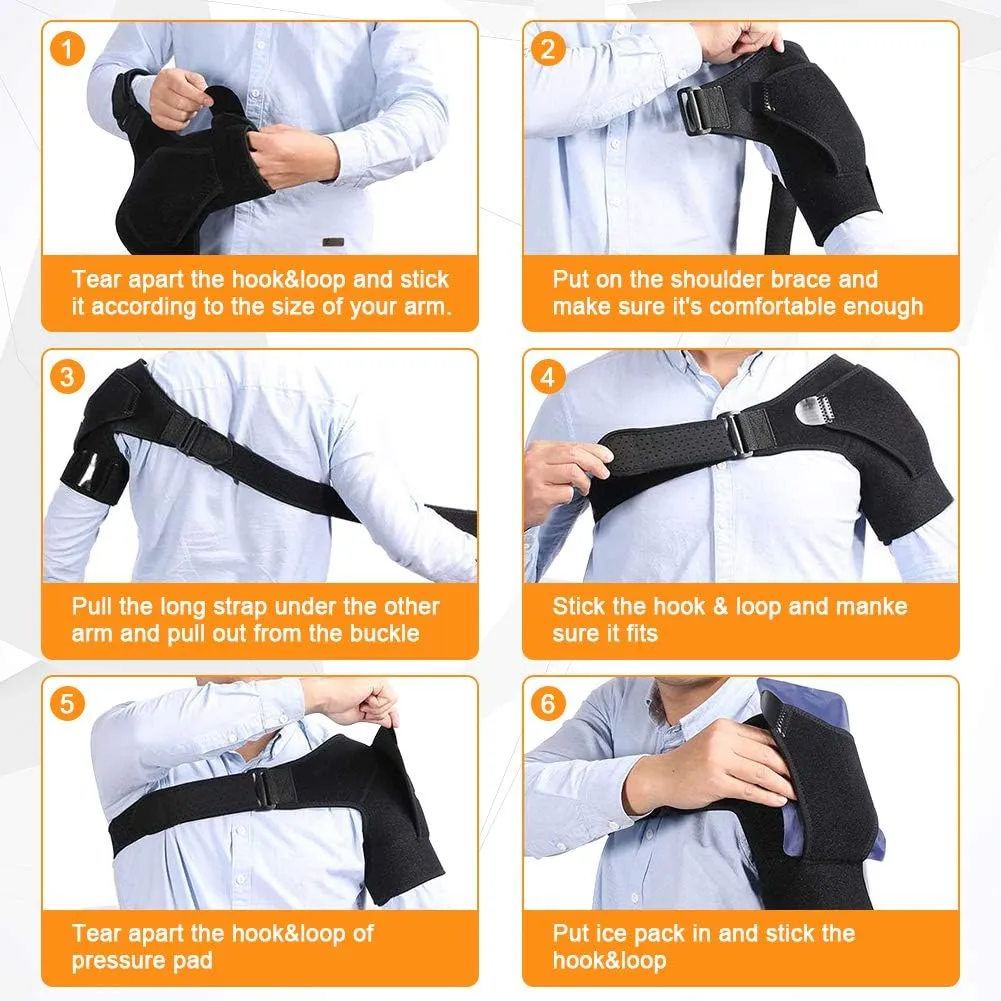 1

Tear apart the hook&loop and stick it according to the size of your arm.

2

Put on the shoulder brace and make sure it's comfortable enough

3

Pull the long strap under the other arm and pull out from the buckle

4

Stick the hook & loop and manke sure it fits

5

Tear apart the hook&loop of pressure pad

6

Put ice pack in and stick the hook&loop